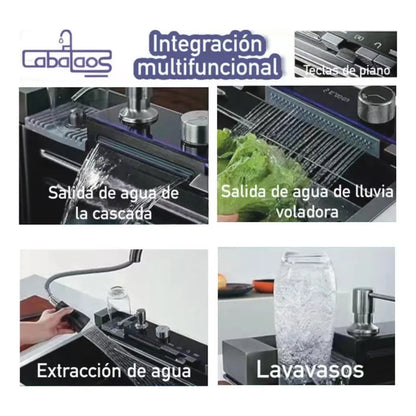 Cabalaos

Integración multifuncional

Teclas de piano

Salida de agua de la cascada

Salida de agua de lluvia voladora

Extracción de agua

Lavavasos