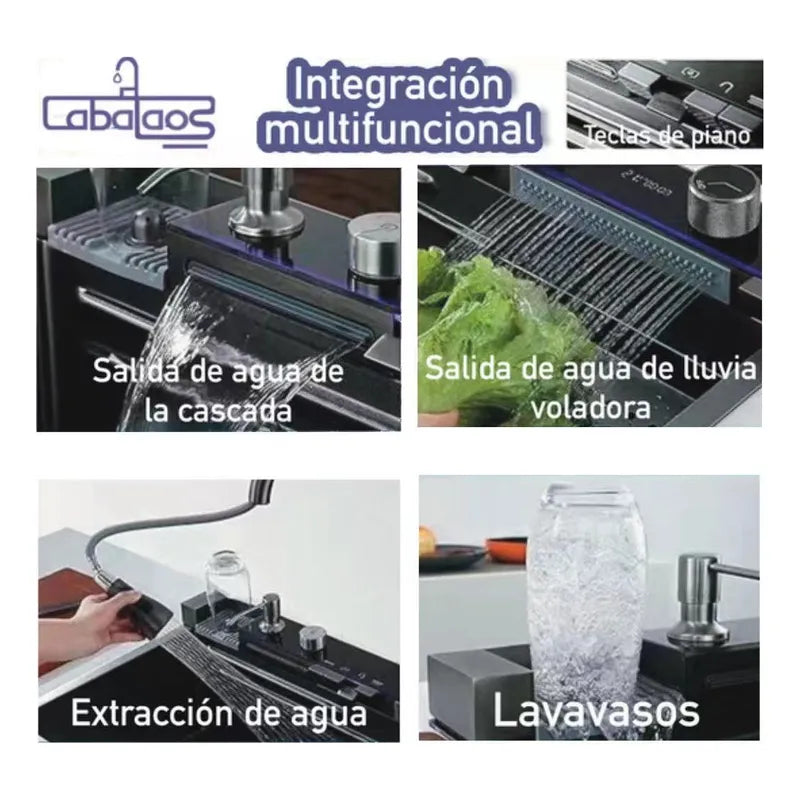 Cabalaos

Integración multifuncional

Teclas de piano

Salida de agua de la cascada

Salida de agua de lluvia voladora

Extracción de agua

Lavavasos